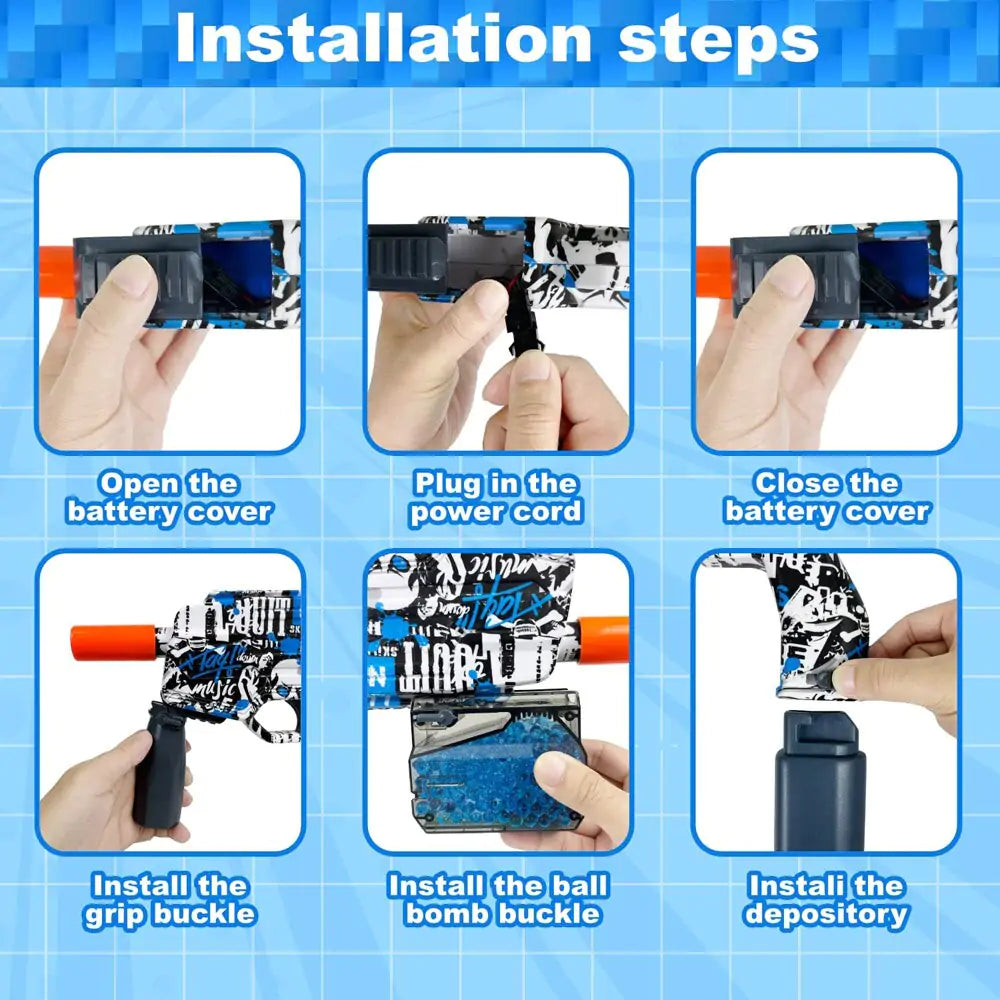 Installation steps

Open the battery cover

Plug in the power cord

Close the battery cover

Install the grip buckle

Install the ball bomb buckle

Instali the depository